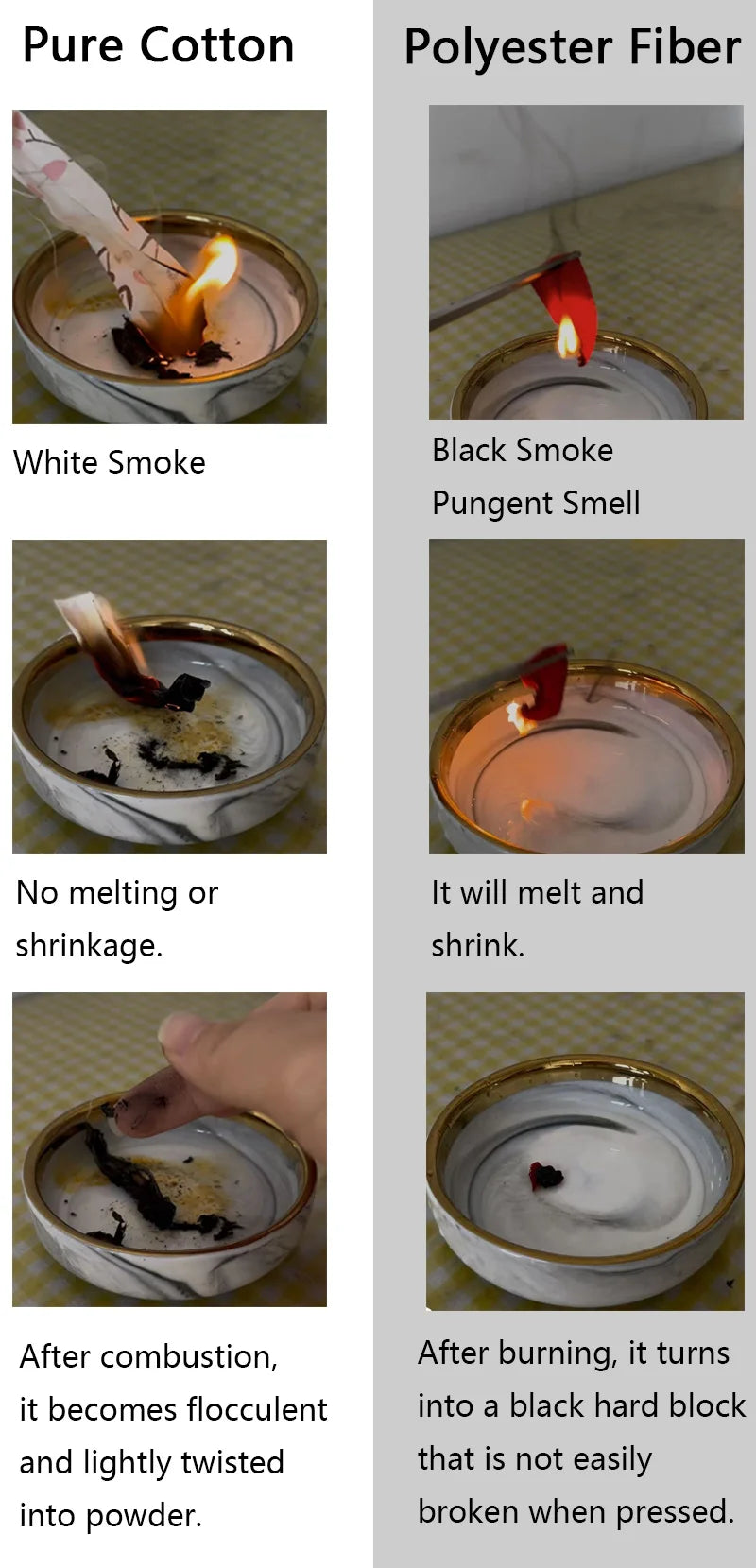 Pure Cotton

White Smoke

No melting or shrinkage.

After combustion, it becomes flocculent and lightly twisted into powder.

Polyester Fiber

Black Smoke
Pungent Smell

It will melt and shrink.

After burning, it turns into a black hard block that is not easily broken when pressed.