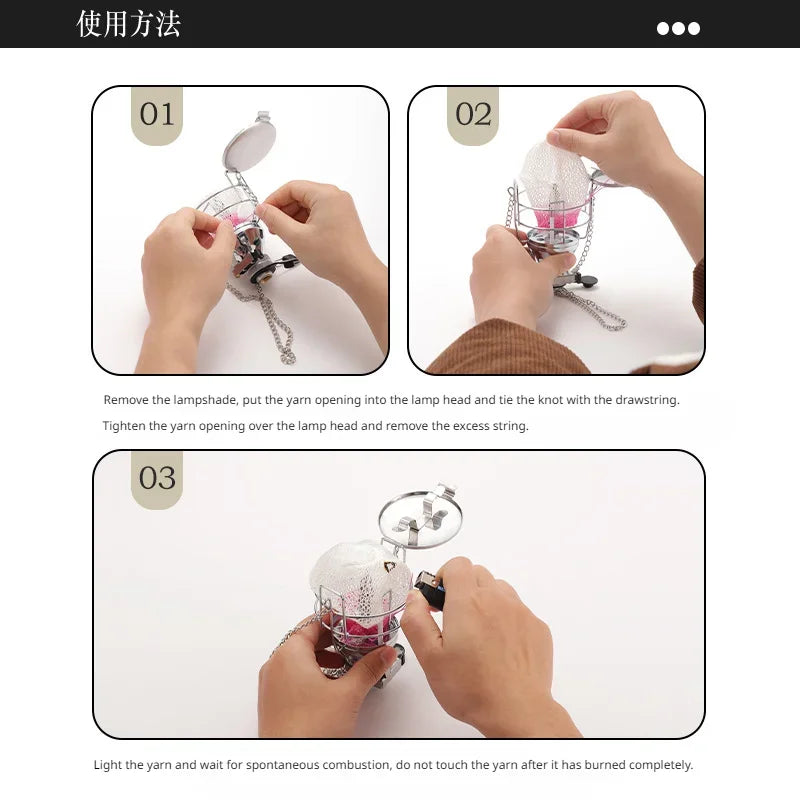 使用方法

01

02

Remove the lampshade, put the yarn opening into the lamp head and tie the knot with the drawstring.

Tighten the yarn opening over the lamp head and remove the excess string.

03

Light the yarn and wait for spontaneous combustion, do not touch the yarn after it has burned completely.